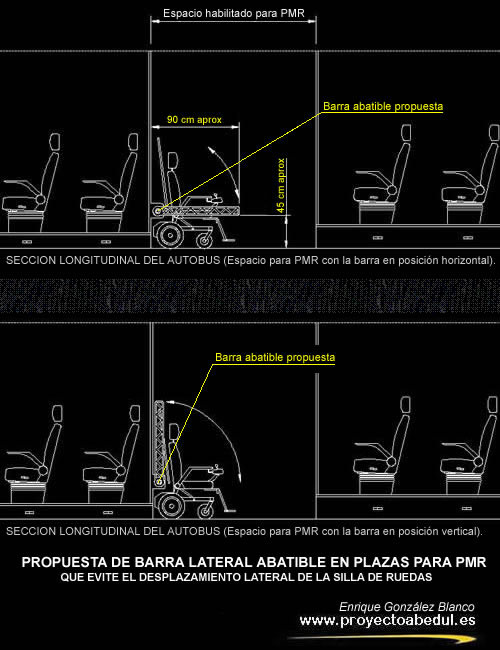 Espacio habilitado para PMR

Barra abatible propuesta

90 cm aprox

45 cm aprox

SECCION LONGITUDINAL DEL AUTOBUS (Espacio para PMR con la barra en posición horizontal).

Barra abatible propuesta

SECCION LONGITUDINAL DEL AUTOBUS (Espacio para PMR con la barra en posición vertical).

PROPUESTA DE BARRA LATERAL ABATIBLE EN PLAZAS PARA PMR
QUE EVITE EL DESPLAZAMIENTO LATERAL DE LA SILLA DE RUEDAS

Enrique González Blanco
www.proyectoabedul.es